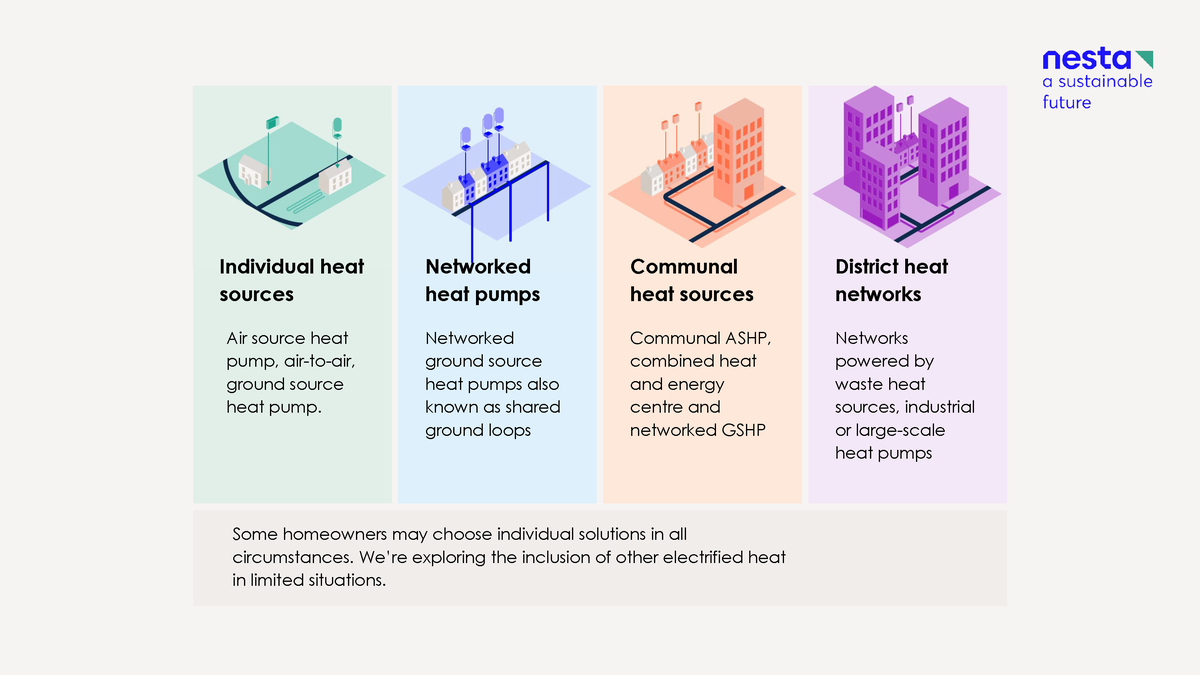 nesta
a sustainable future

Individual heat sources

Air source heat pump, air-to-air, ground source heat pump.

Networked heat pumps

Networked ground source heat pumps also known as shared ground loops

Communal heat sources

Communal ASHP, combined heat and energy centre and networked GSHP

District heat networks

Networks powered by waste heat sources, industrial or large-scale heat pumps

Some homeowners may choose individual solutions in all circumstances. We're exploring the inclusion of other electrified heat in limited situations.